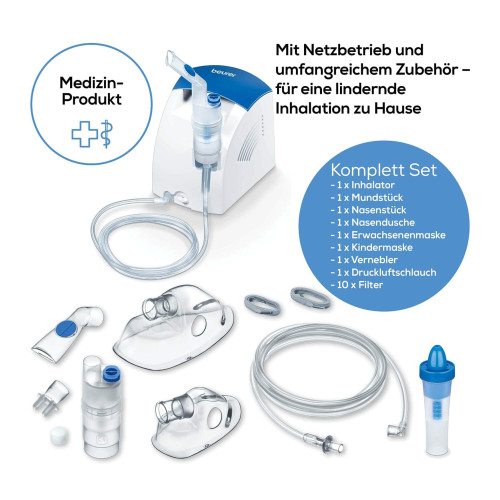 Medizin-Produkt

beurer

Mit Netzbetrieb und umfangreichem Zubehör – für eine lindernde Inhalation zu Hause

Komplett Set
- 1 x Inhalator
- 1 x Mundstück
- 1 x Nasenstück
- 1 x Nasendusche
- 1 x Erwachsenenmaske
- 1 x Kindermaske
- 1 x Vernebler
- 1 x Druckluftschlauch
- 10 x Filter