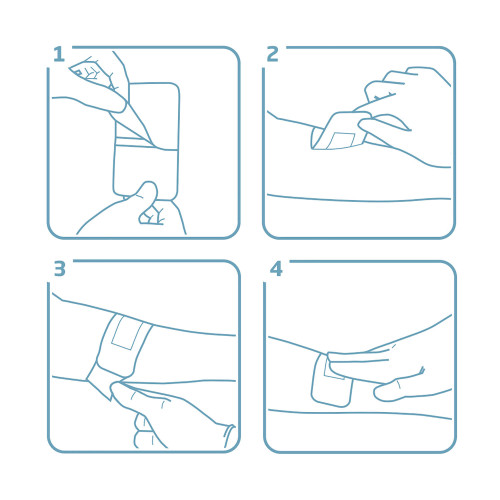 1

2

3

4