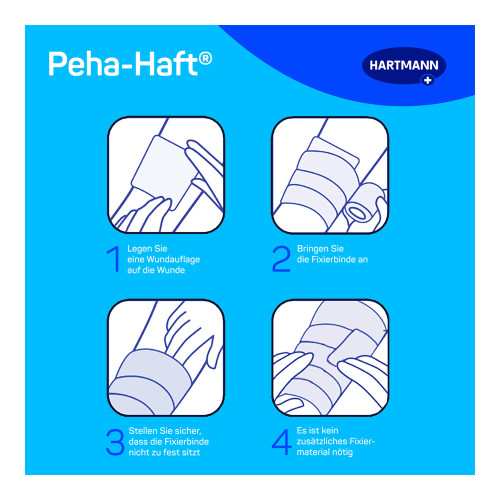 Peha-Haft®

HARTMANN

1 Legen Sie eine Wundauflage auf die Wunde

2 Bringen Sie die Fixierbinde an

3 Stellen Sie sicher, dass die Fixierbinde nicht zu fest sitzt

4 Es ist kein zusätzliches Fixiermaterial nötig