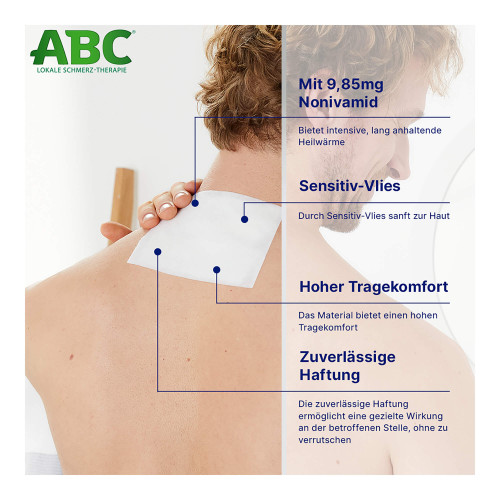 ABC®
LOKALE SCHMERZ-THERAPIE

Mit 9,85mg Nonivamid

Bietet intensive, lang anhaltende Heilwärme

Sensitiv-Vlies

Durch Sensitiv-Vlies sanft zur Haut

Hoher Tragekomfort

Das Material bietet einen hohen Tragekomfort

Zuverlässige Haftung

Die zuverlässige Haftung ermöglicht eine gezielte Wirkung an der betroffenen Stelle, ohne zu verrutschen