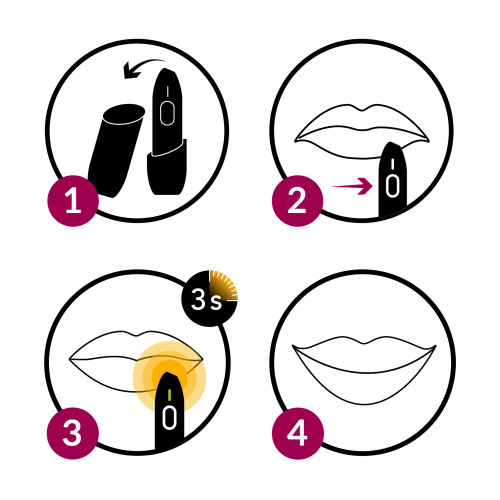 1

2

3s

3

4