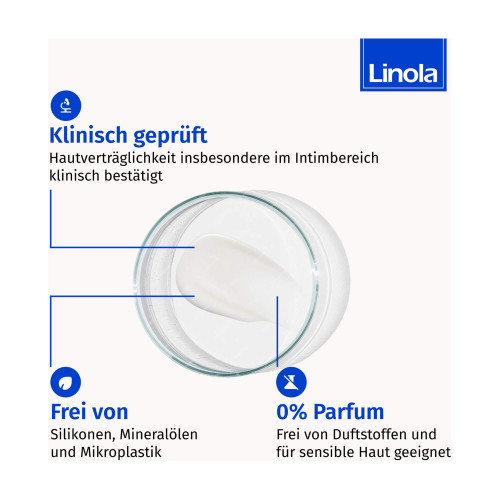 Linola

Klinisch geprüft
Hautverträglichkeit insbesondere im Intimbereich klinisch bestätigt

Frei von
Silikonen, Mineralölen und Mikroplastik

0% Parfum
Frei von Duftstoffen und für sensible Haut geeignet