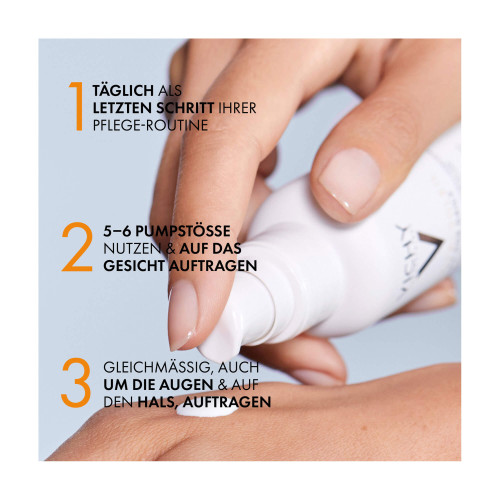 1 TÄGLICH ALS LETZTEN SCHRITT IHRER PFLEGE-ROUTINE

2 5–6 PUMPSTÖSSE NUTZEN & AUF DAS GESICHT AUFTRAGEN

3 GLEICHMÄSSIG, AUCH UM DIE AUGEN & AUF DEN HALS, AUFTRAGEN

VICHY