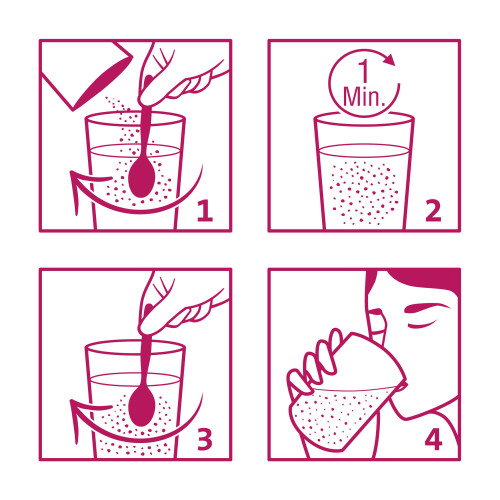 1

1
Min.

2

3

4